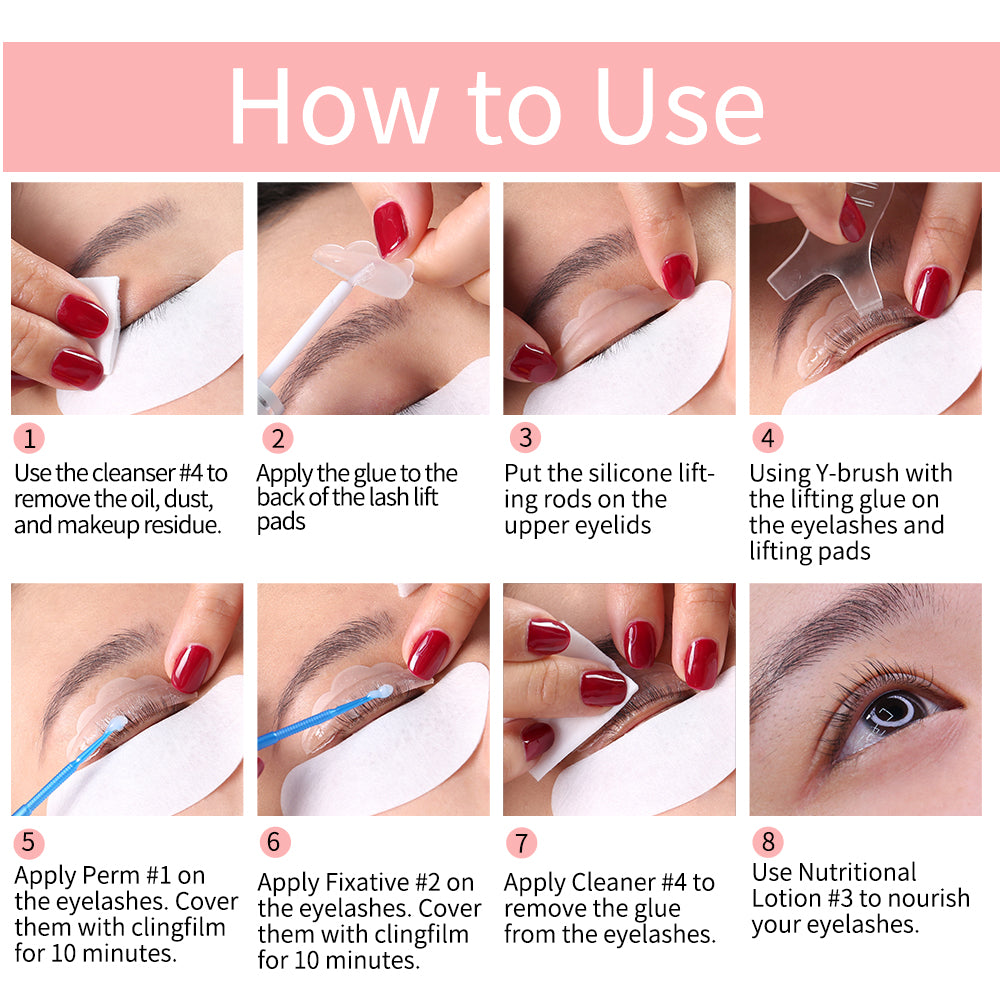 How to Use

1
Use the cleanser #4 to remove the oil, dust, and makeup residue.

2
Apply the glue to the back of the lash lift pads

3
Put the silicone lifting rods on the upper eyelids

4
Using Y-brush with the lifting glue on the eyelashes and lifting pads

5
Apply Perm #1 on the eyelashes. Cover them with clingfilm for 10 minutes.

6
Apply Fixative #2 on the eyelashes. Cover them with clingfilm for 10 minutes.

7
Apply Cleaner #4 to remove the glue from the eyelashes.

8
Use Nutritional Lotion #3 to nourish your eyelashes.